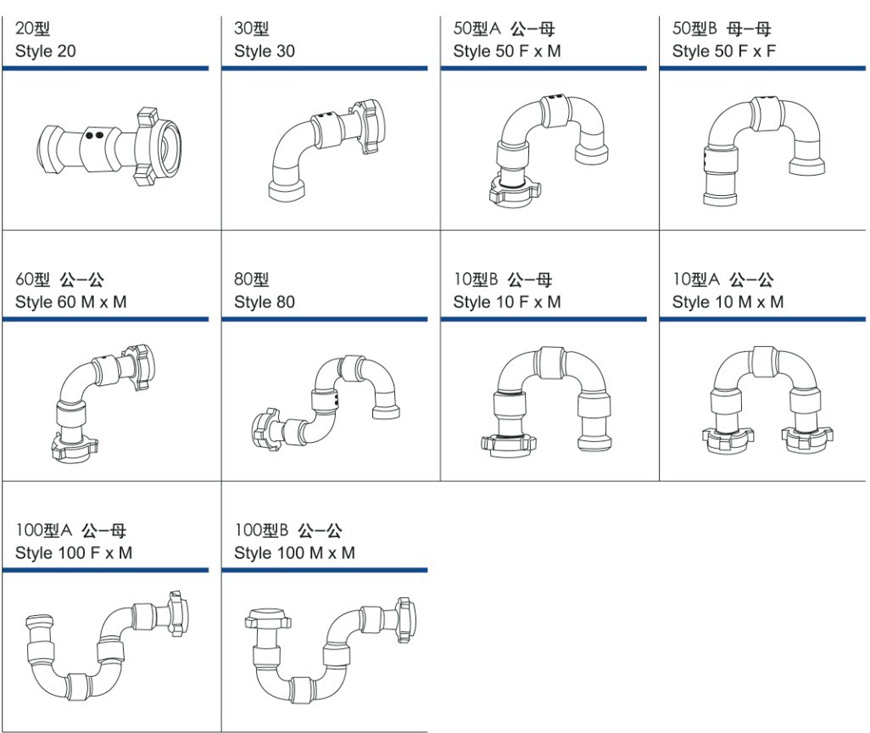 20型
Style 20

30型
Style 30

50型A 公-母
Style 50 F x M

50型B 母-母
Style 50 F x F

60型 公-公
Style 60 M x M

80型
Style 80

10型B 公-母
Style 10 F x M

10型A 公-公
Style 10 M x M

100型A 公-母
Style 100 F x M

100型B 公-公
Style 100 M x M